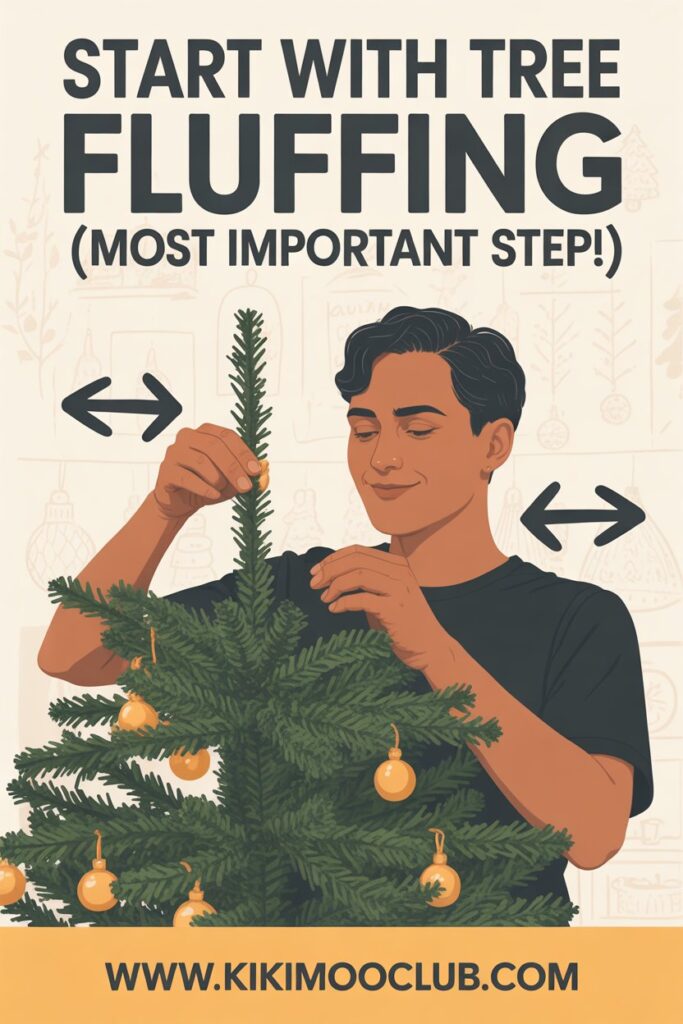 START WITH TREE FLUFFING (MOST IMPORTANT STEP!)

WWW.KIKIMOOCLUB.COM